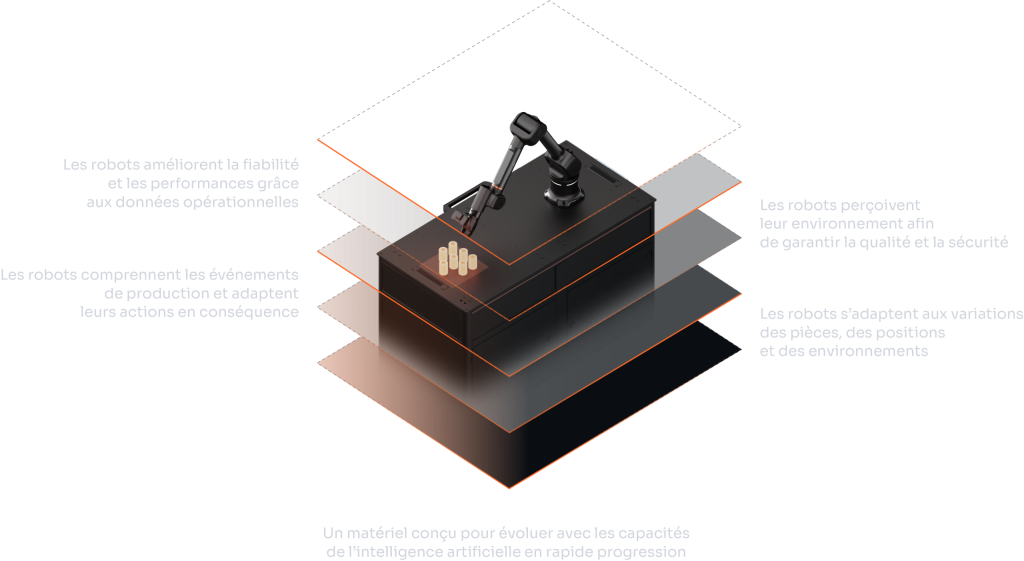 Les robots améliorent la fiabilité et les performances grâce aux données opérationnelles

Les robots comprennent les événements de production et adaptent leurs actions en conséquence

Les robots perçoivent leur environnement afin de garantir la qualité et la sécurité

Les robots s'adaptent aux variations des pièces, des positions et des environnements

Un matériel conçu pour évoluer avec les capacités de l'intelligence artificielle en rapide progression